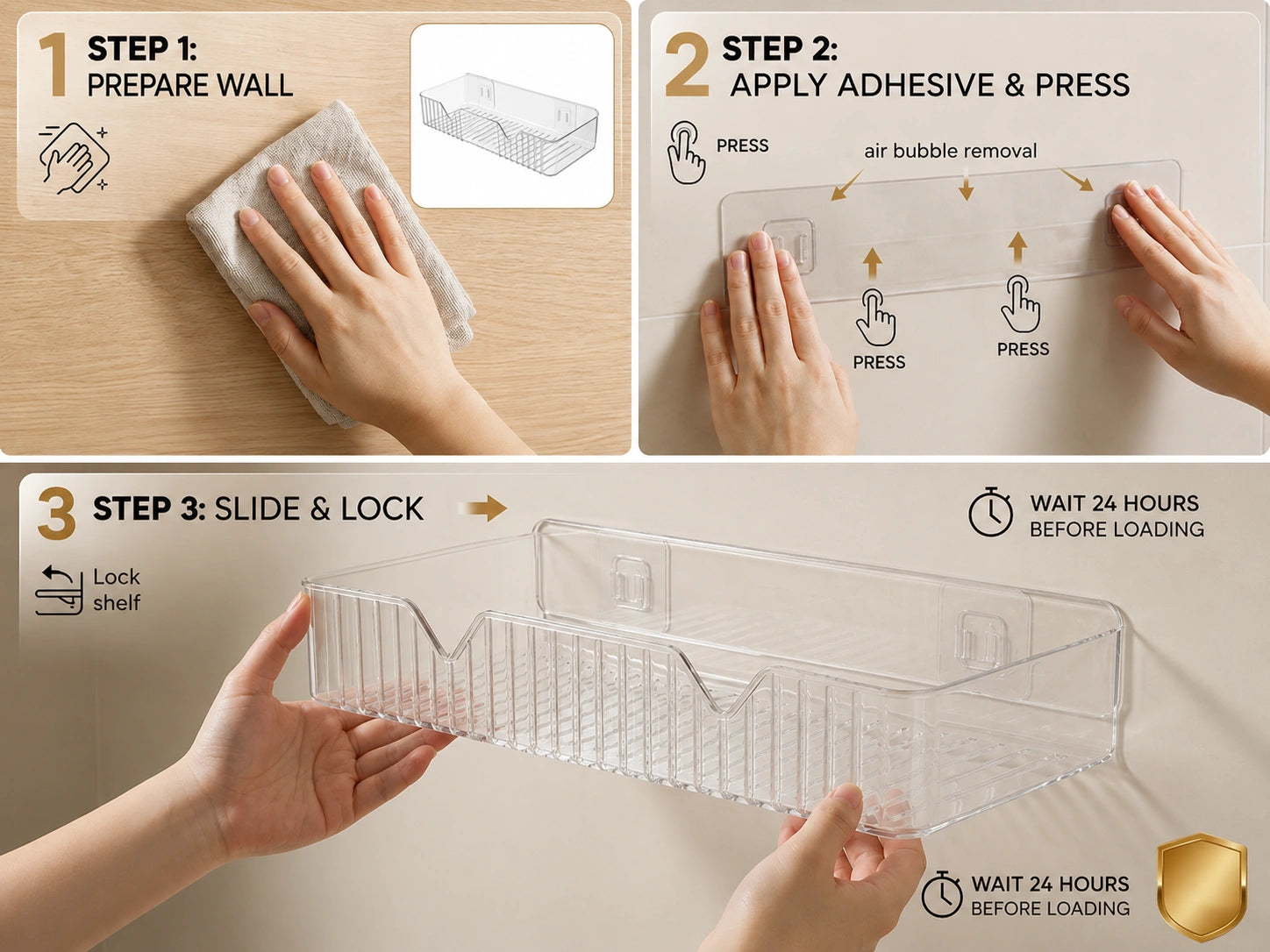 1 STEP 1:
PREPARE WALL

2 STEP 2:
APPLY ADHESIVE & PRESS

PRESS

air bubble removal

PRESS

PRESS

3 STEP 3: SLIDE & LOCK

Lock shelf

WAIT 24 HOURS
BEFORE LOADING

WAIT 24 HOURS
BEFORE LOADING