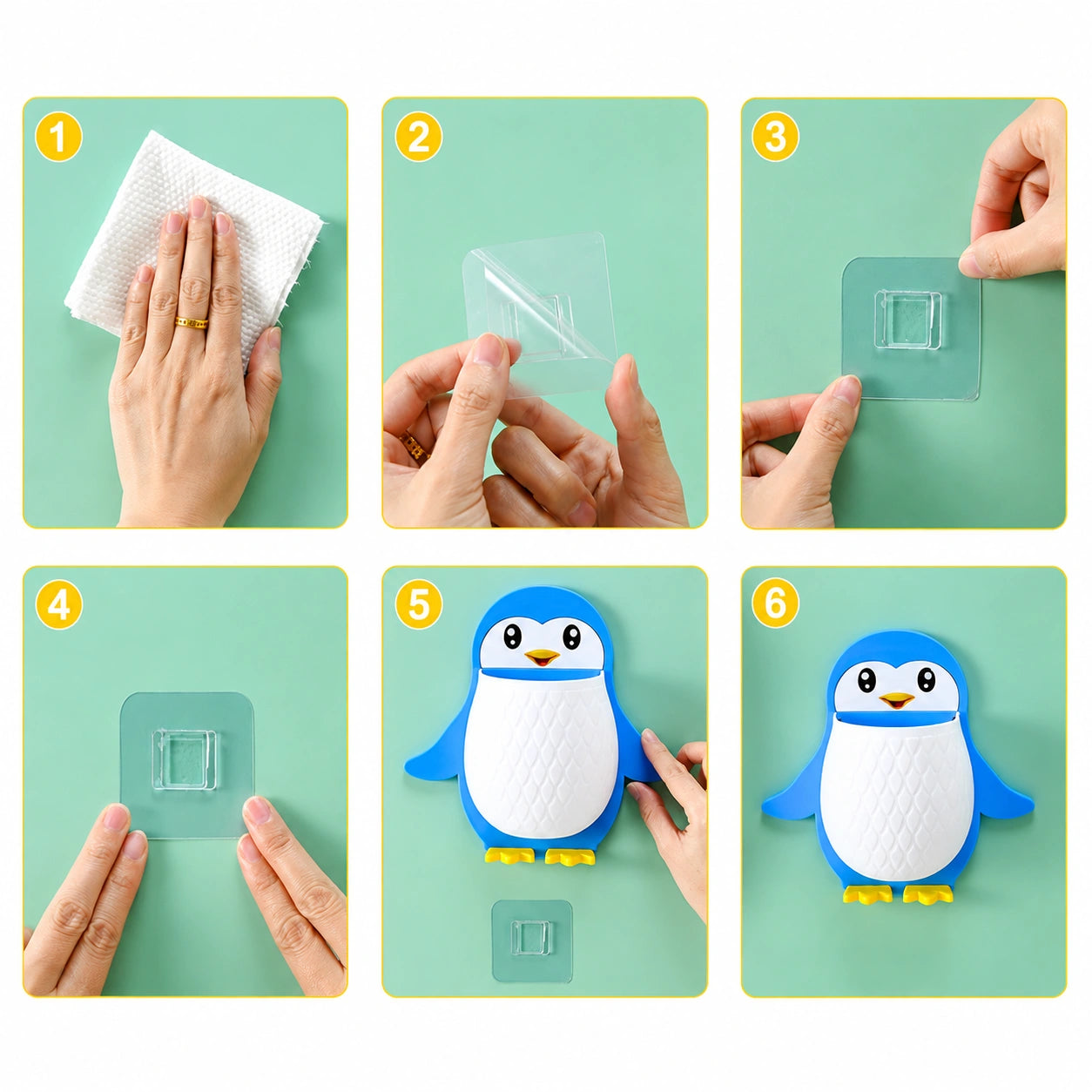 1

2

3

4

5

6