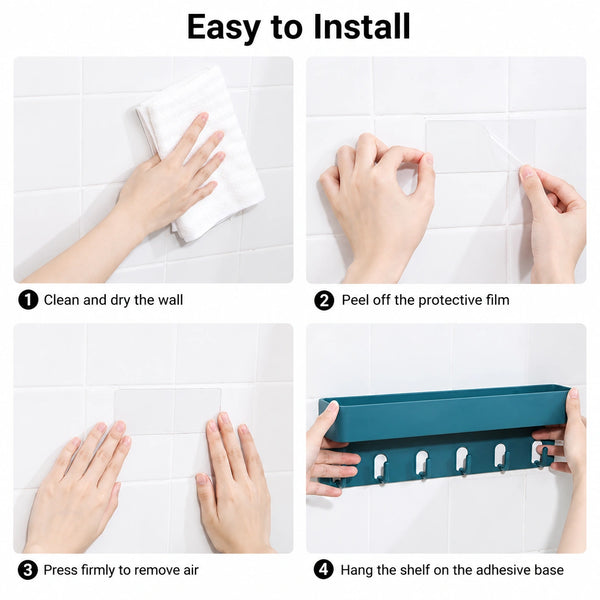 Easy to Install

1 Clean and dry the wall

2 Peel off the protective film

3 Press firmly to remove air

4 Hang the shelf on the adhesive base