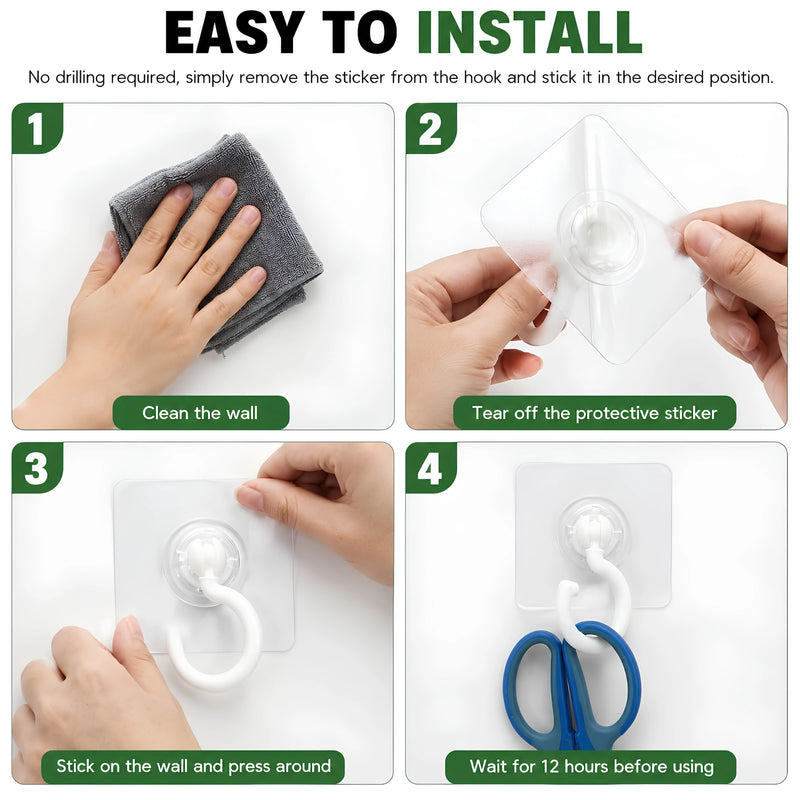 EASY TO INSTALL

No drilling required, simply remove the sticker from the hook and stick it in the desired position.

1

Clean the wall

2

Tear off the protective sticker

3

Stick on the wall and press around

4

Wait for 12 hours before using